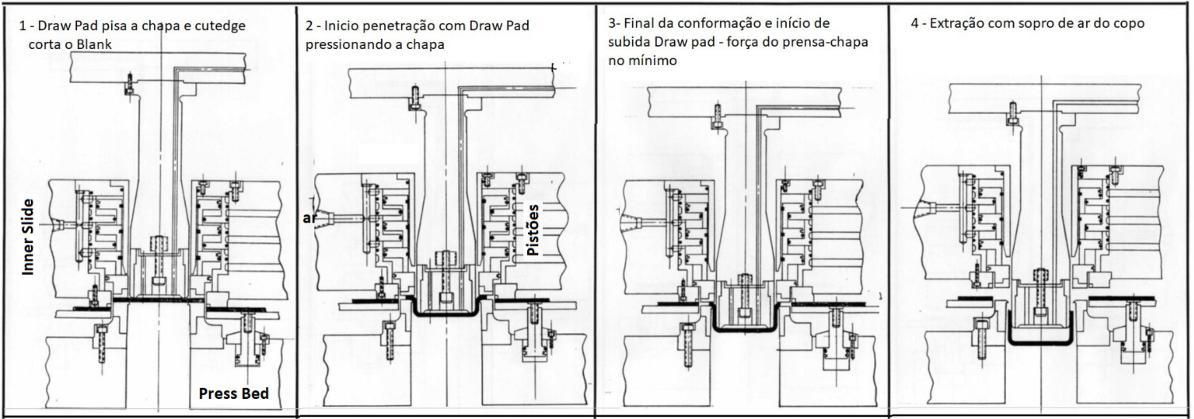 1 - Draw Pad pisa a chapa e cutedge corta o Blank

Inner Slide

Press Bed

2 - Inicio penetração com Draw Pad pressionando a chapa

ar

Pistões

3- Final da conformação e início de subida Draw pad - força do prensa-chapa no mínimo

4 - Extração com sopro de ar do copo